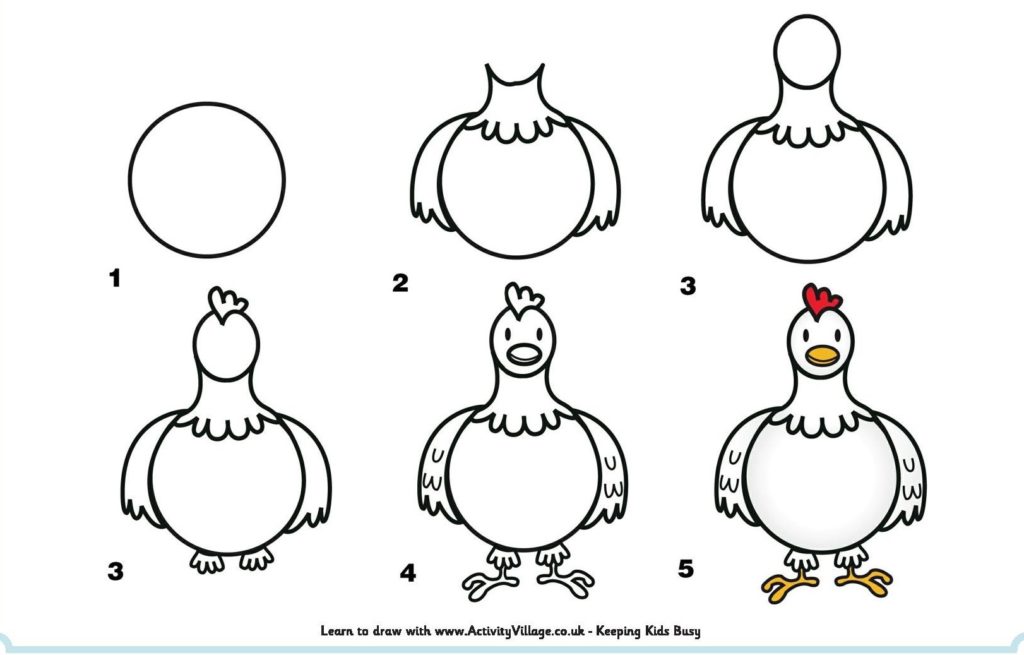 1

2

3

3

4

5

Learn to draw with www.ActivityVillage.co.uk - Keeping Kids Busy